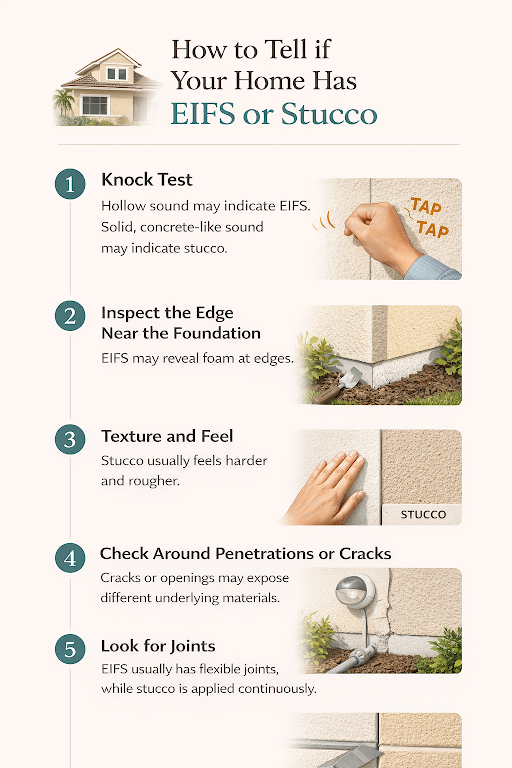 How to Tell if Your Home Has EIFS or Stucco

1 Knock Test
Hollow sound may indicate EIFS. Solid, concrete-like sound may indicate stucco.

TAP TAP

2 Inspect the Edge Near the Foundation
EIFS may reveal foam at edges.

3 Texture and Feel
Stucco usually feels harder and rougher.

STUCCO

4 Check Around Penetrations or Cracks
Cracks or openings may expose different underlying materials.

5 Look for Joints
EIFS usually has flexible joints, while stucco is applied continuously.